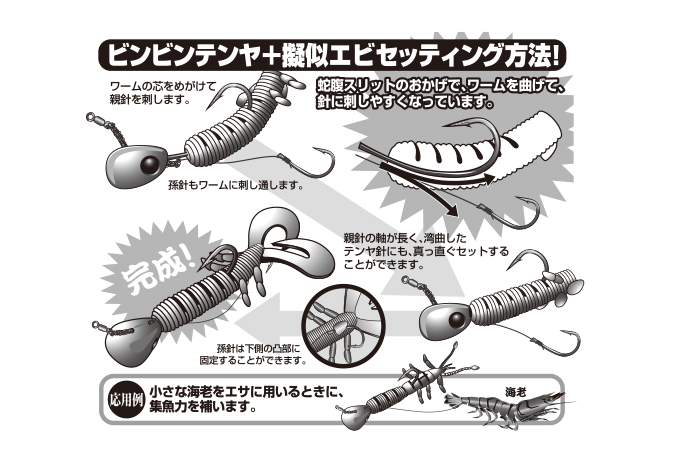 ビンビンテンヤ＋擬似エビセッティング方法!

ワームの芯をめがけて親針を刺します。

蛇腹スリットのおかげで、ワームを曲げて、針に刺しやすくなっています。

孫針もワームに刺し通します。

親針の軸が長く、湾曲したテンヤ針にも、真っ直ぐセットすることができます。

完成!

孫針は下側の凸部に固定することができます。

応用例

小さな海老をエサに用いるときに、集魚力を補います。

海老