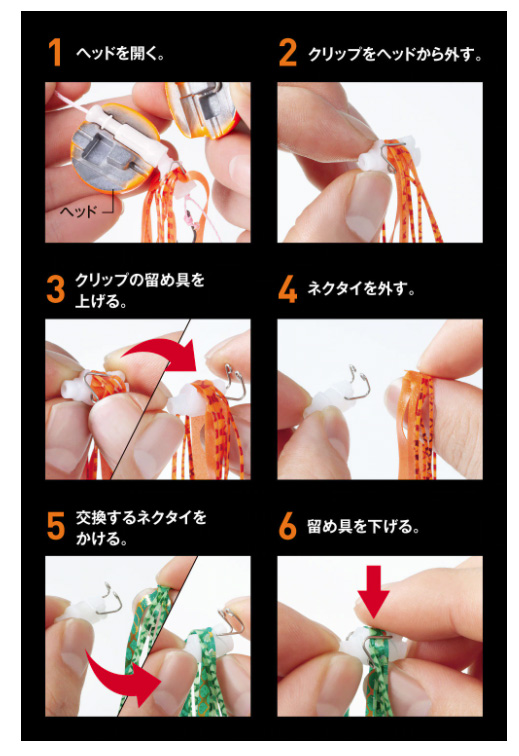 1 ヘッドを開く。

ヘッド

2 クリップをヘッドから外す。

3 クリップの留め具を上げる。

4 ネクタイを外す。

5 交換するネクタイをかける。

6 留め具を下げる。