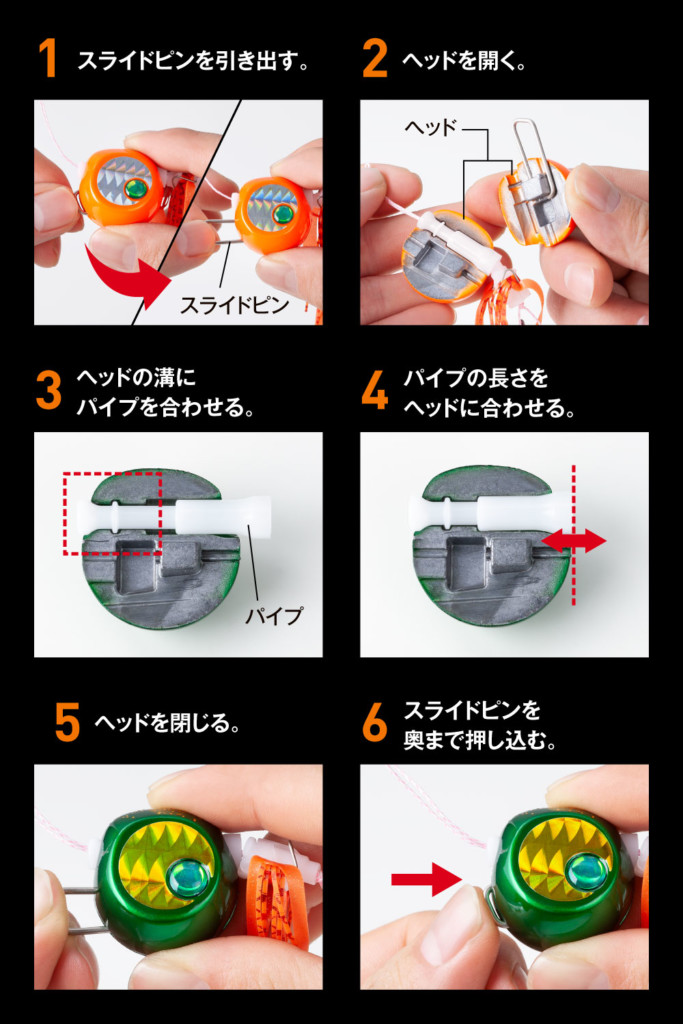 1 スライドピンを引き出す。

スライドピン

2 ヘッドを開く。

ヘッド

3 ヘッドの溝にパイプを合わせる。

パイプ

4 パイプの長さをヘッドに合わせる。

5 ヘッドを閉じる。

6 スライドピンを奥まで押し込む。