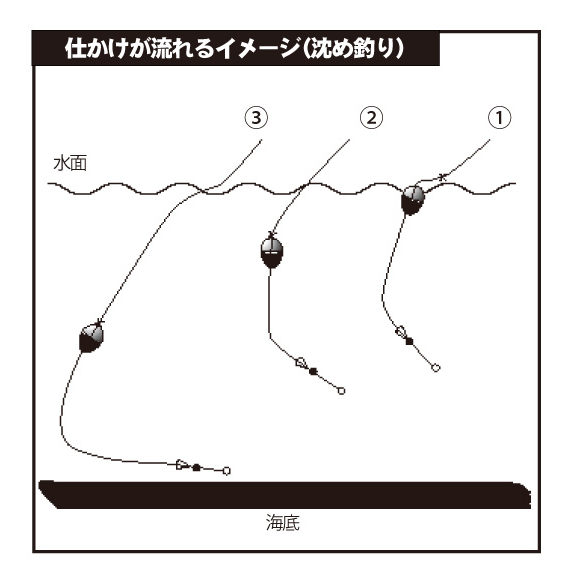 仕かけが流れるイメージ（沈め釣り）

③
②
①

水面

海底