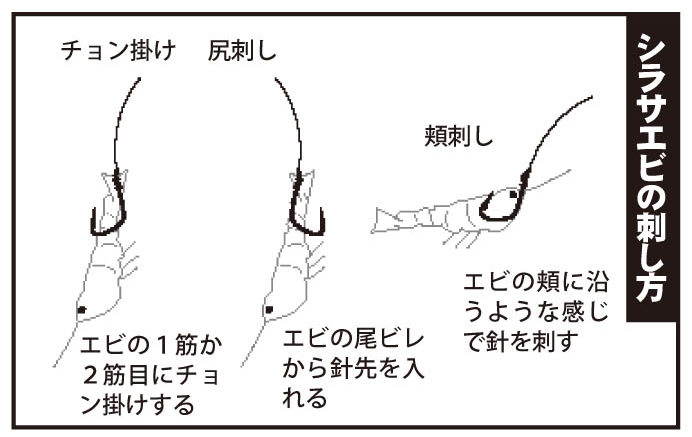 シラサエビの刺し方

チョン掛け

尻刺し

頬刺し

エビの1筋か2筋目にチョン掛けする

エビの尾ビレから針先を入れる

エビの頬に沿うような感じで針を刺す