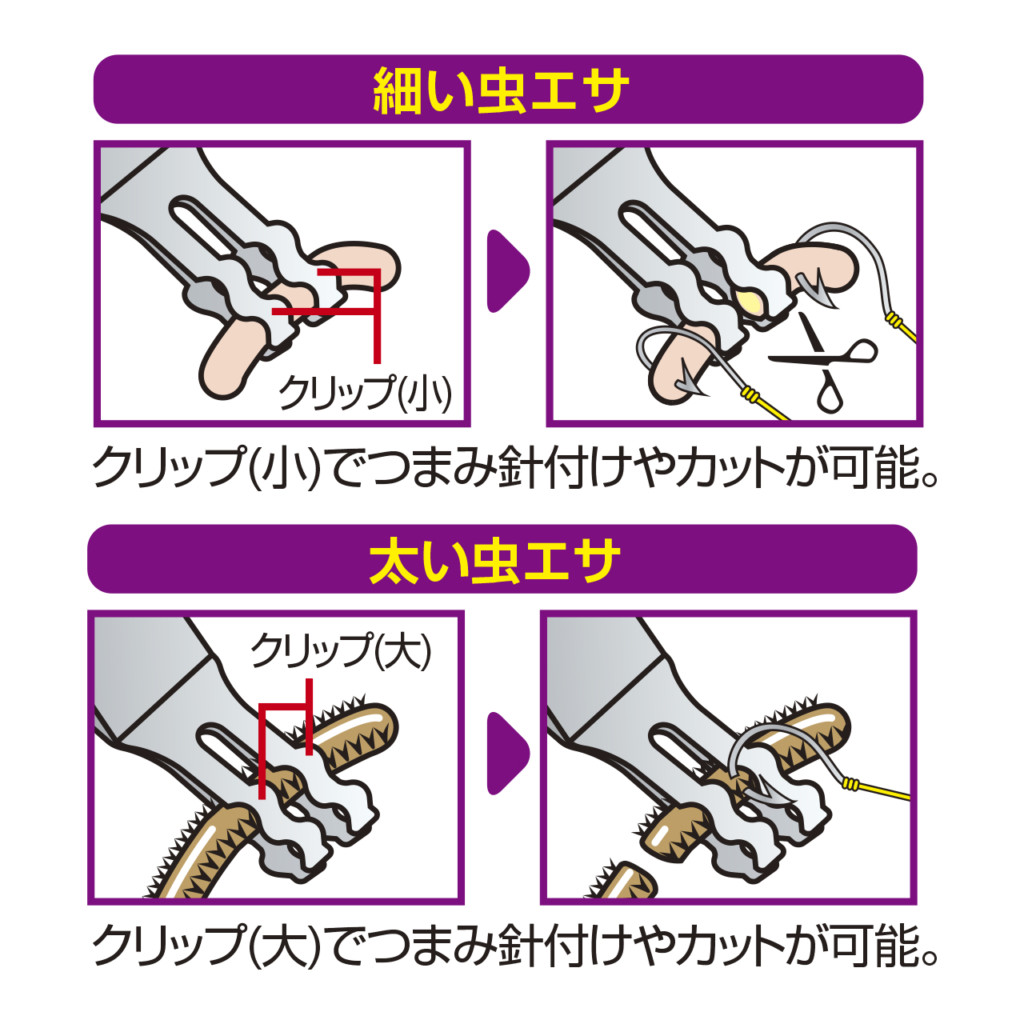 細い虫エサ

クリップ(小)

クリップ(小)でつまみ針付けやカットが可能。

太い虫エサ

クリップ(大)

クリップ(大)でつまみ針付けやカットが可能。