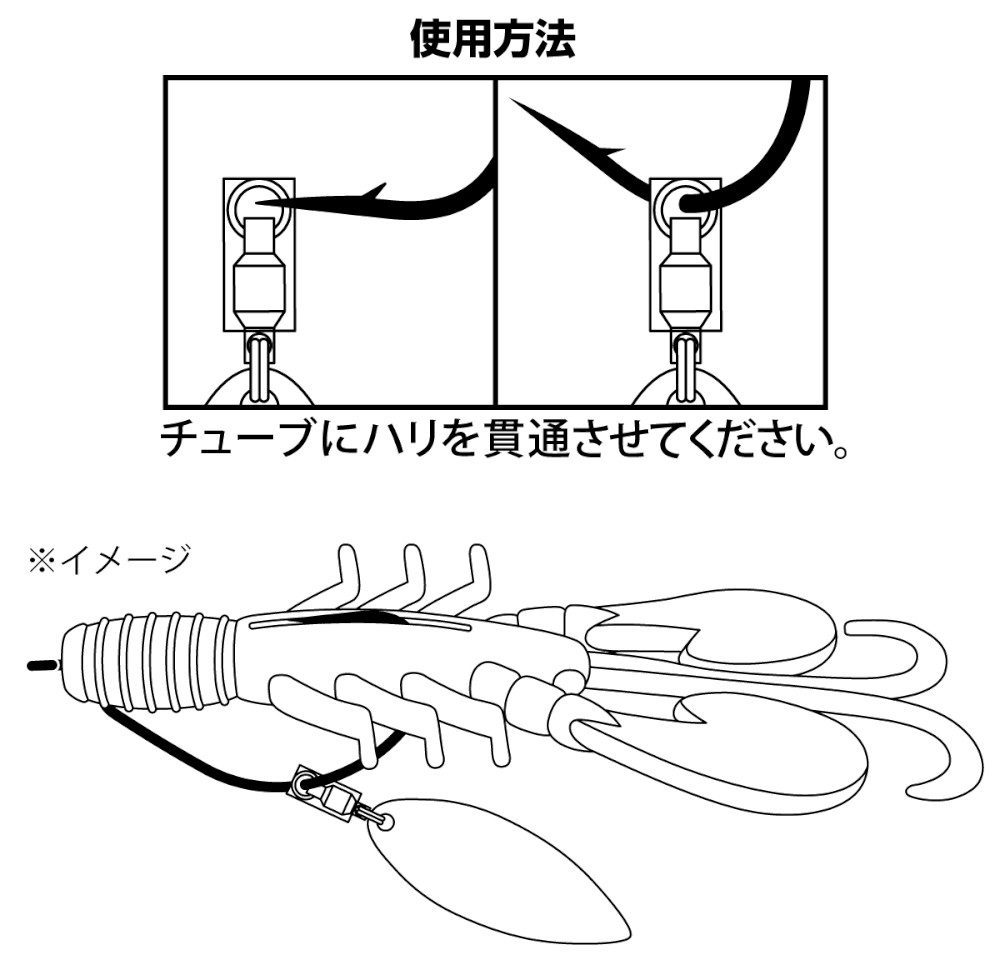 使用方法

チューブにハリを貫通させてください。

※イメージ